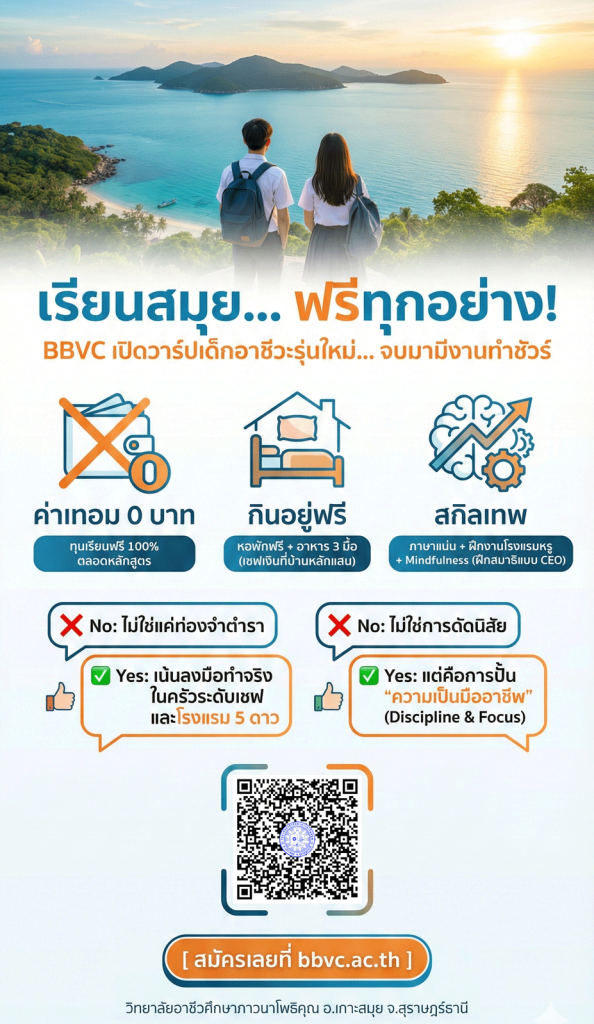 เรียนสมุย... ฟรีทุกอย่าง!

BBVC เปิดวาร์ปเด็กอาชีวะรุ่นใหม่... จบมามีงานทำชัวร์

ค่าเทอม 0 บาท
ทุนเรียนฟรี 100% ตลอดหลักสูตร

กินอยู่ฟรี
หอพักฟรี + อาหาร 3 มื้อ (เซฟเงินที่บ้านหลักแสน)

สกิลเทพ
ภาษาแน่น + ฝึกงานโรงแรมหรู + Mindfulness (ฝึกสมาธิแบบ CEO)

No: ไม่ใช่แค่ท่องจำตำรา
Yes: เน้นลงมือทำจริง ในครัวระดับเชฟ และโรงแรม 5 ดาว

No: ไม่ใช่การดัดนิสัย
Yes: แต่คือการปั้น "ความเป็นมืออาชีพ" (Discipline & Focus)

[ สมัครเลยที่ bbvc.ac.th ]

วิทยาลัยอาชีวศึกษาภาวนาโพธิคุณ อ.เกาะสมุย จ.สุราษฎร์ธานี